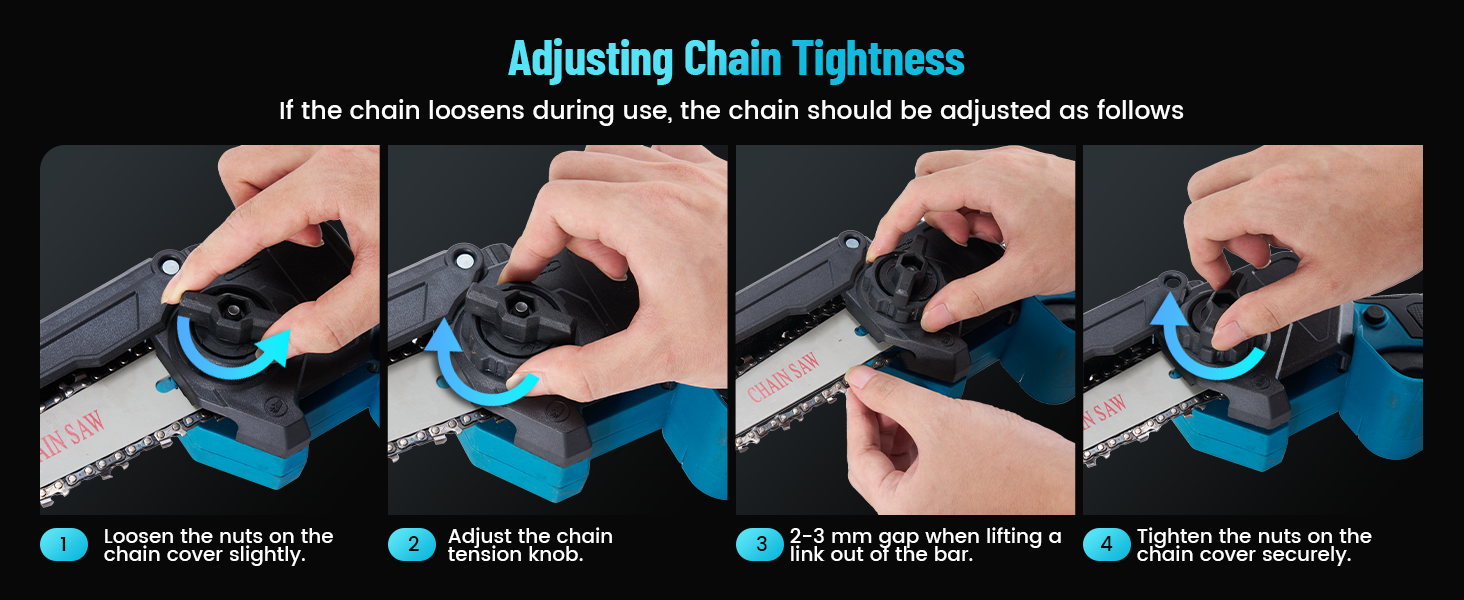 Adjusting Chain Tightness

If the chain loosens during use, the chain should be adjusted as follows

AIN SAW

CHAIN SAW

N SAW

1 Loosen the nuts on the chain cover slightly.

2 Adjust the chain tension knob.

3 2-3 mm gap when lifting a link out of the bar.

4 Tighten the nuts on the chain cover securely.