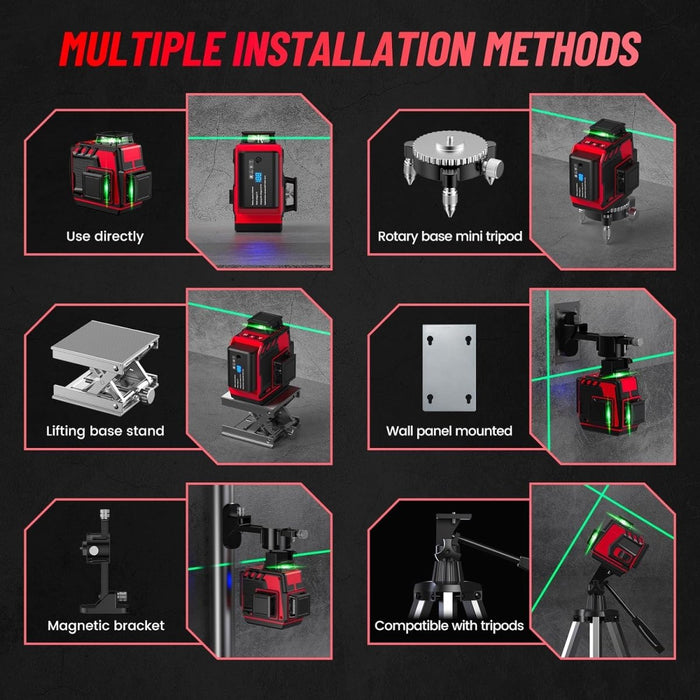 MULTIPLE INSTALLATION METHODS

Use directly

Rotary base mini tripod

Lifting base stand

Wall panel mounted

Magnetic bracket

Compatible with tripods