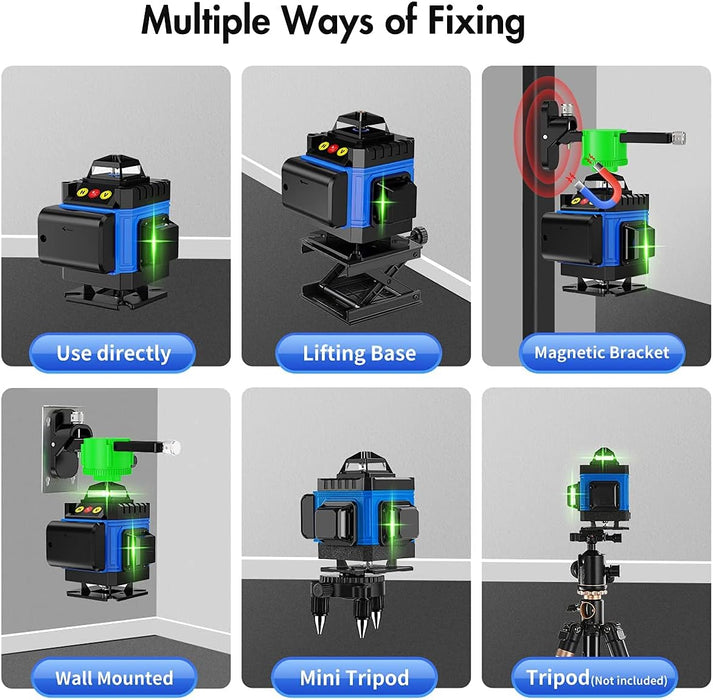 Multiple Ways of Fixing

Use directly

Lifting Base

Magnetic Bracket

Wall Mounted

Mini Tripod

Tripod(Not included)